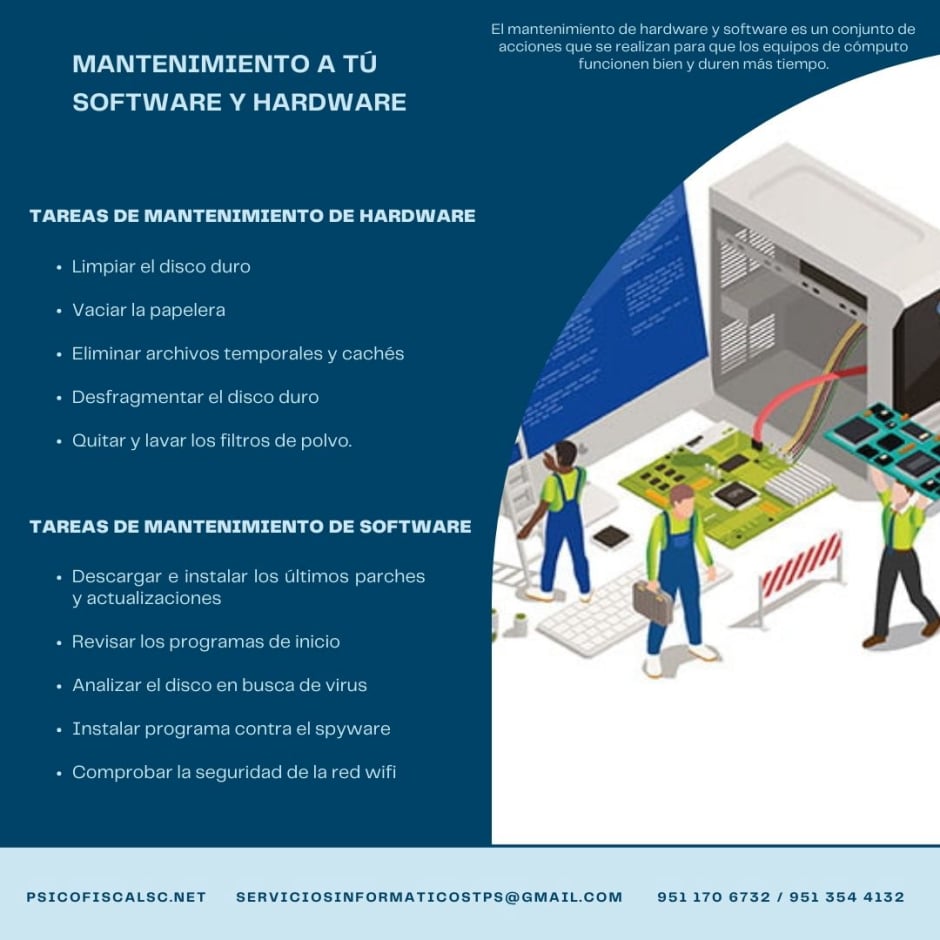 MANTENIMIENTO A TÚ SOFTWARE Y HARDWARE

El mantenimiento de hardware y software es un conjunto de acciones que se realizan para que los equipos de cómputo funcionen bien y duren más tiempo.

TAREAS DE MANTENIMIENTO DE HARDWARE

• Limpiar el disco duro
• Vaciar la papelera
• Eliminar archivos temporales y cachés
• Desfragmentar el disco duro
• Quitar y lavar los filtros de polvo.

TAREAS DE MANTENIMIENTO DE SOFTWARE

• Descargar e instalar los últimos parches y actualizaciones
• Revisar los programas de inicio
• Analizar el disco en busca de virus
• Instalar programa contra el spyware
• Comprobar la seguridad de la red wifi

PSICOFISCALSC.NET SERVICIOSINFORMATICOSTPS@GMAIL.COM 951 170 6732 / 951 354 4132